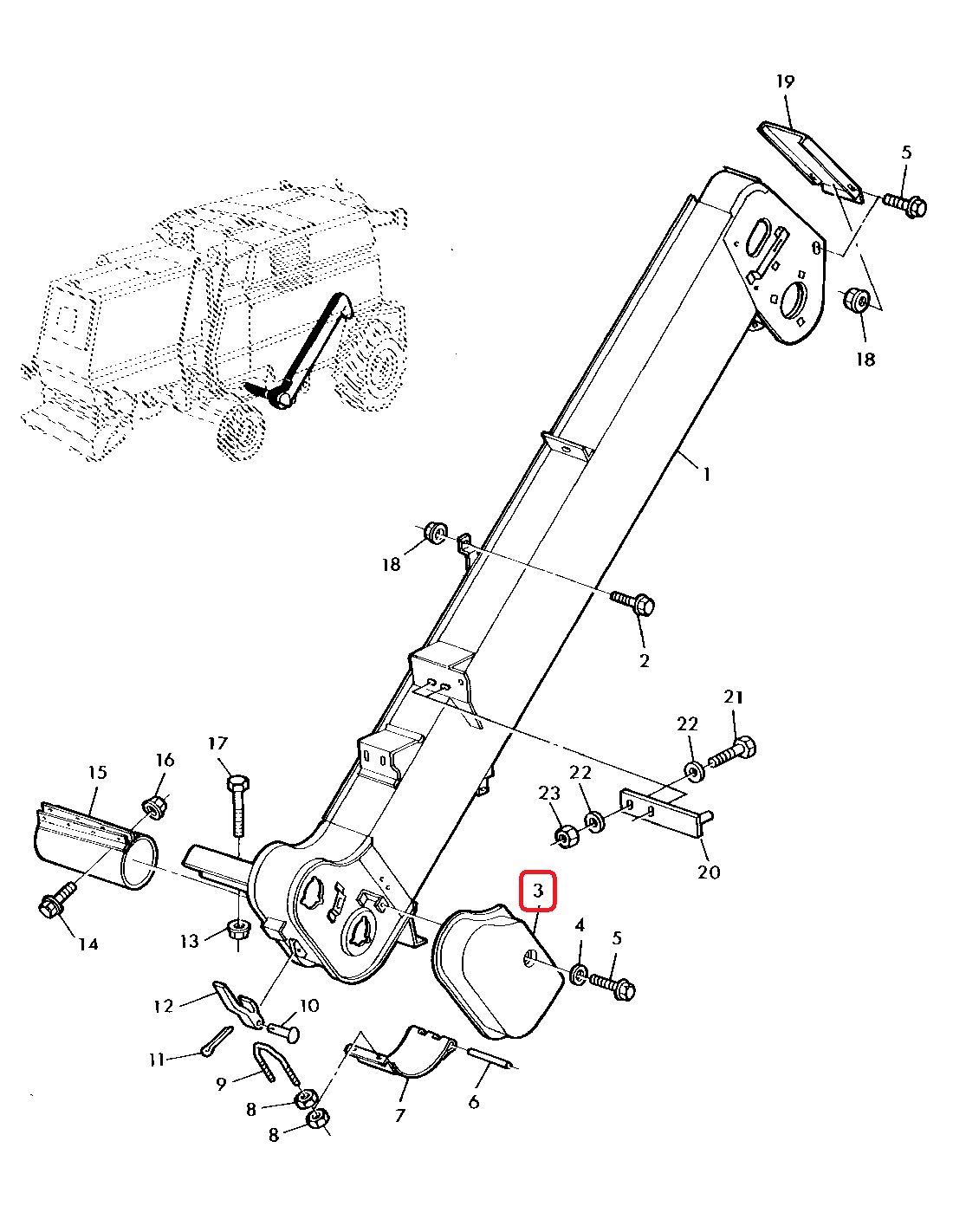 19
5
18
1
18
2
21
22
22
23
20
17
16
15
14
13
3
4
5
12
10
11
9
8
8
7
6