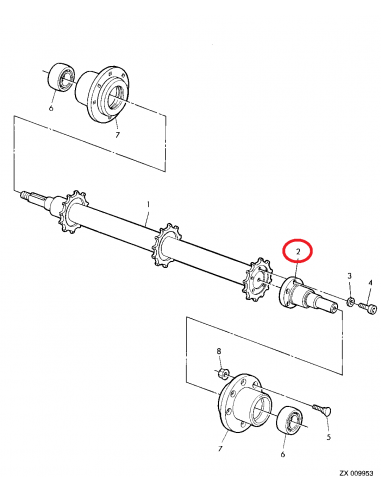 6
7
1
2
3
4
8
5
7
6
ZX 009953