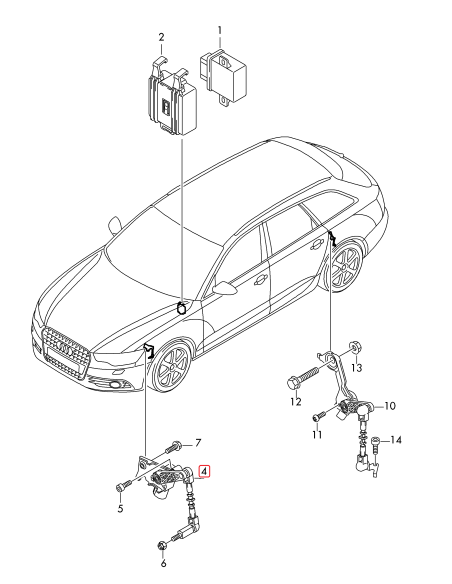 2
1
13
12
10
11
14
7
4
5
6