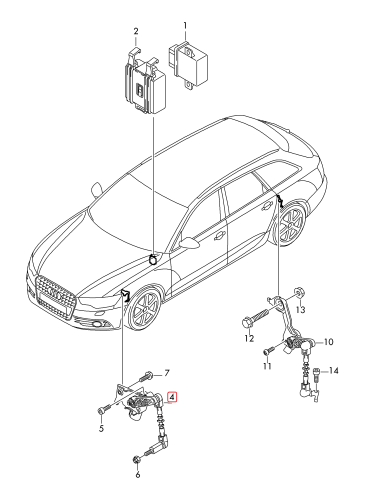 2
1
13
12
10
11
14
7
4
5
6