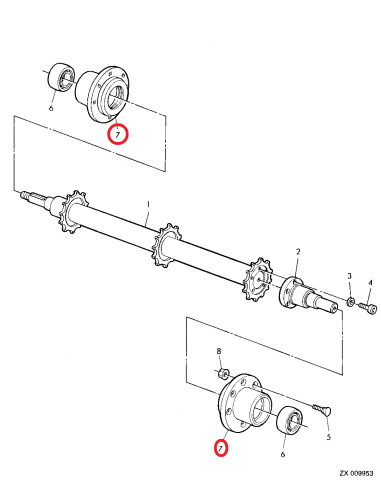 6
7
1
2
3
4
8
5
7
6
ZX 009953