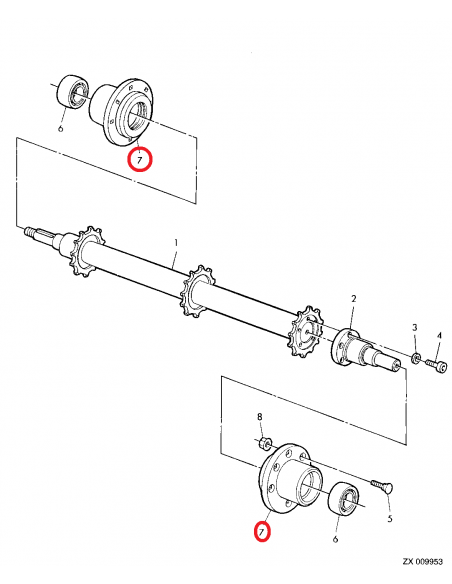 6
7
1
2
3
4
8
5
7
6
ZX 009953