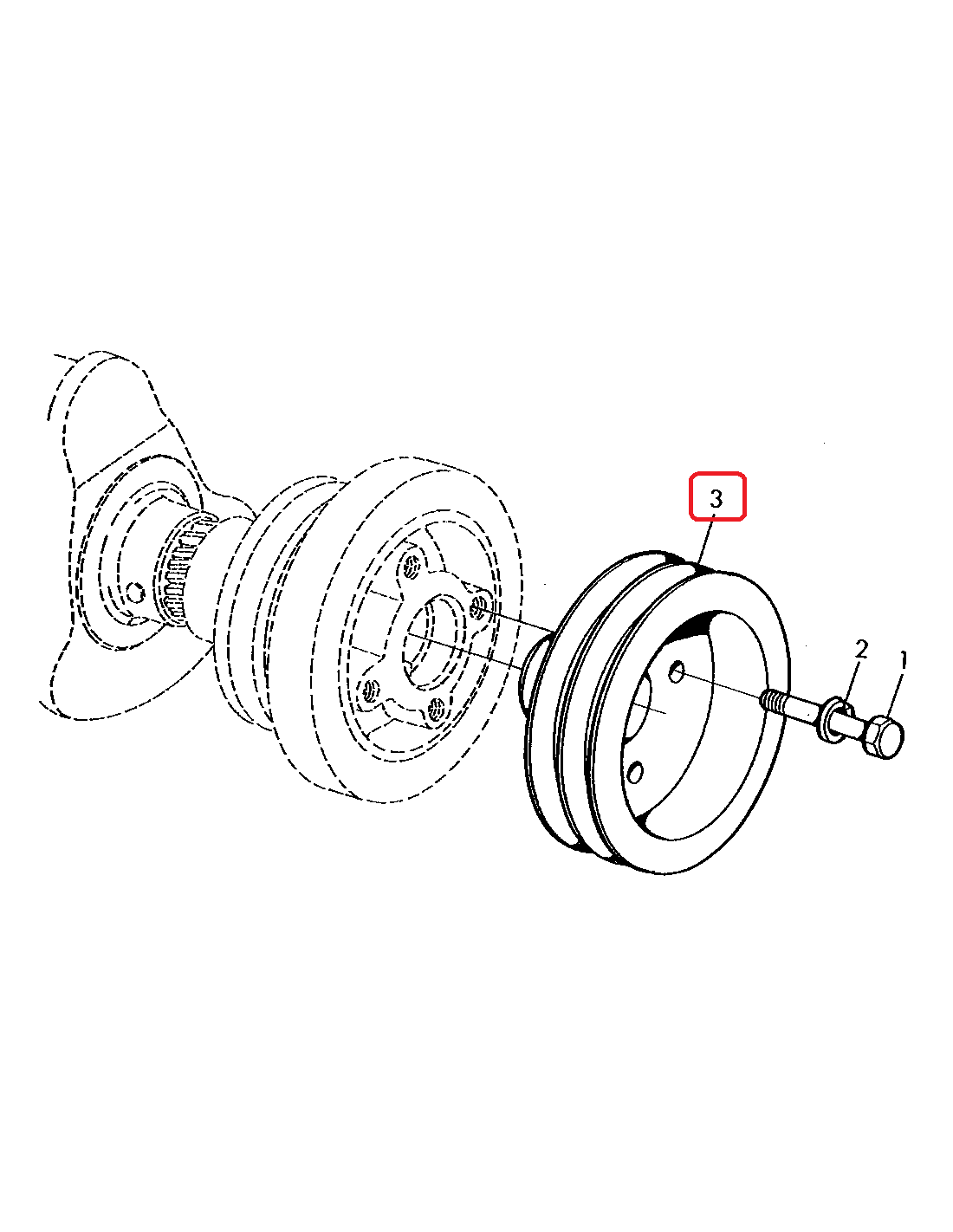 3
2
1