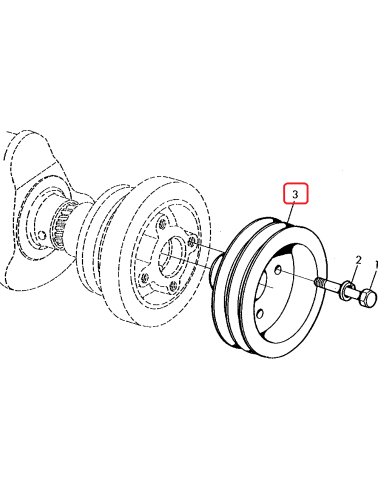 3
2
1