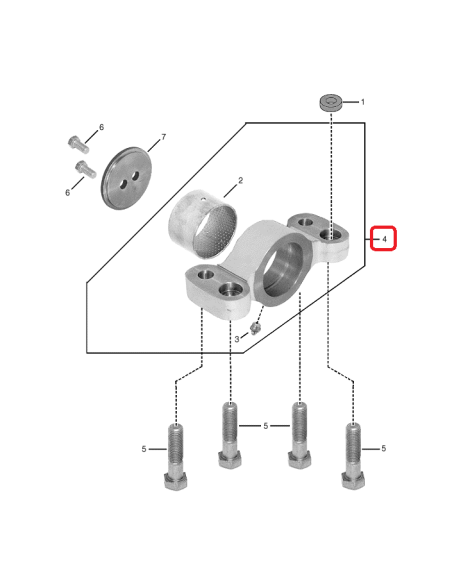 1
6
7
6
2
4
3
5
5
5