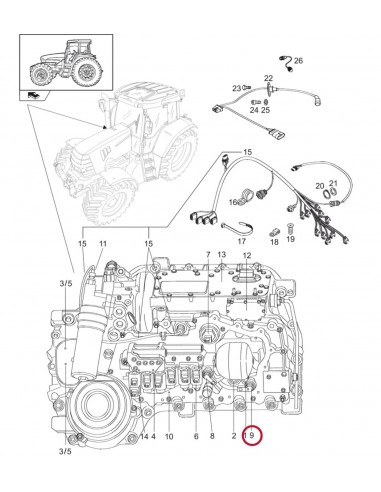 26
22
23
24 25
15
20 21
16
17
18 19
15 11 15 7 13 12
3/5
14 4 10 6 8 2 1 9
3/5