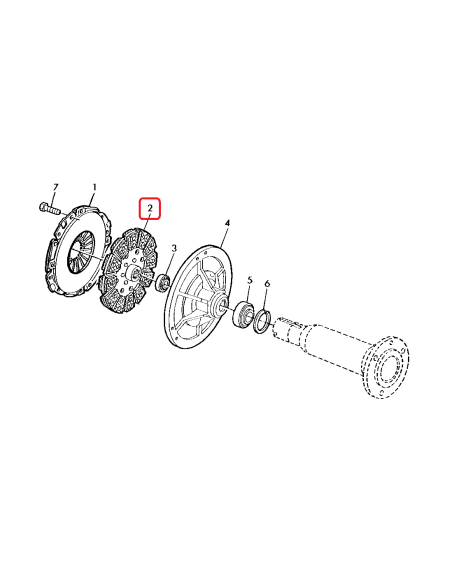 7
1
2
3
4
5
6