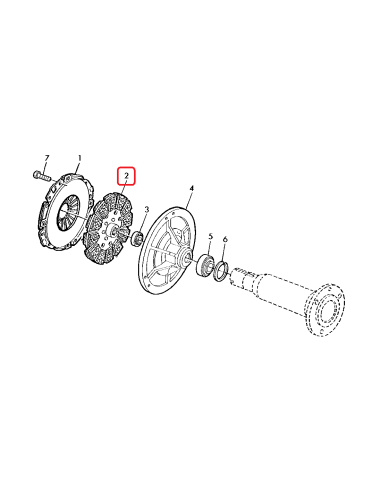 7
1
2
3
4
5
6