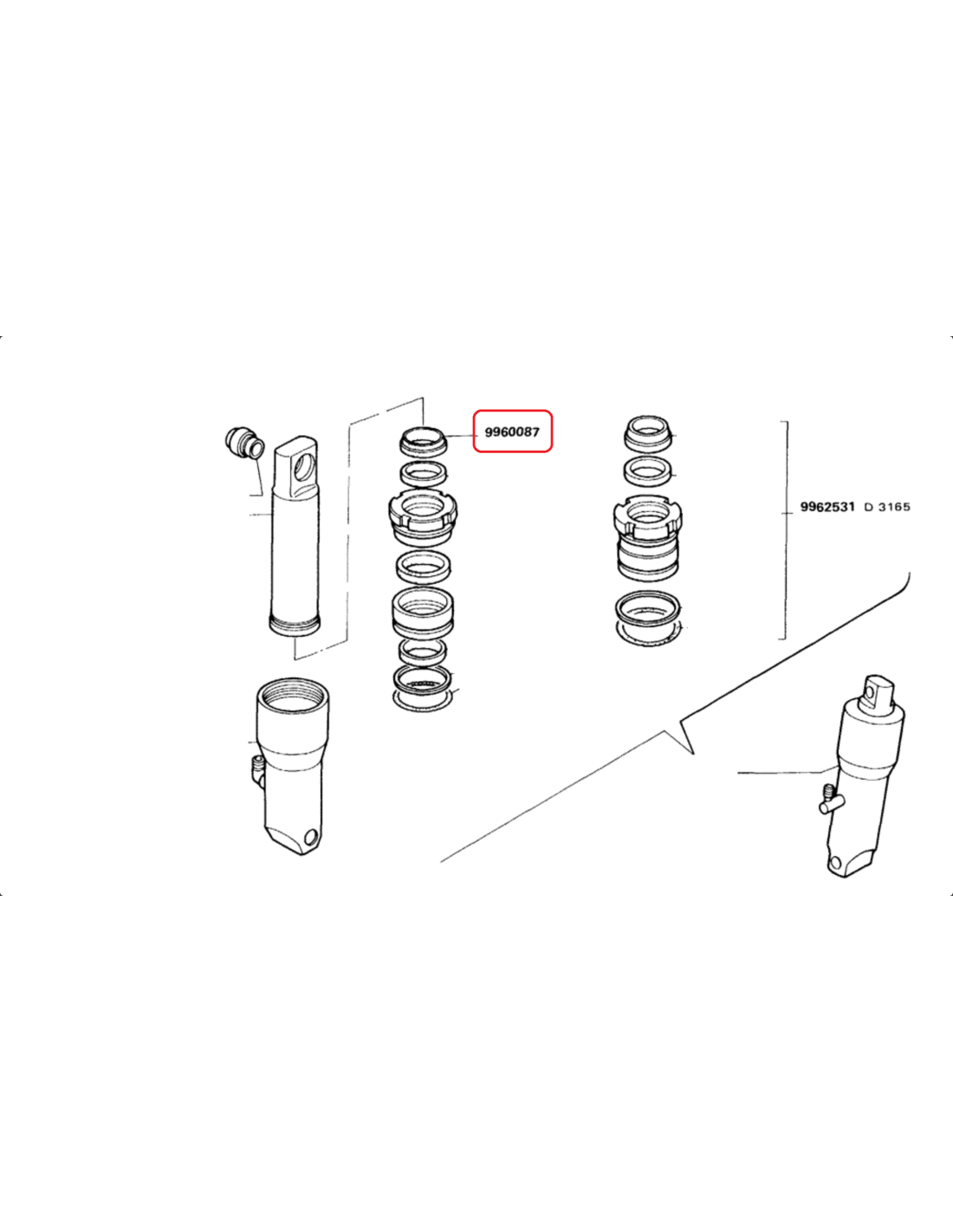 9960087

9962531 D 3165