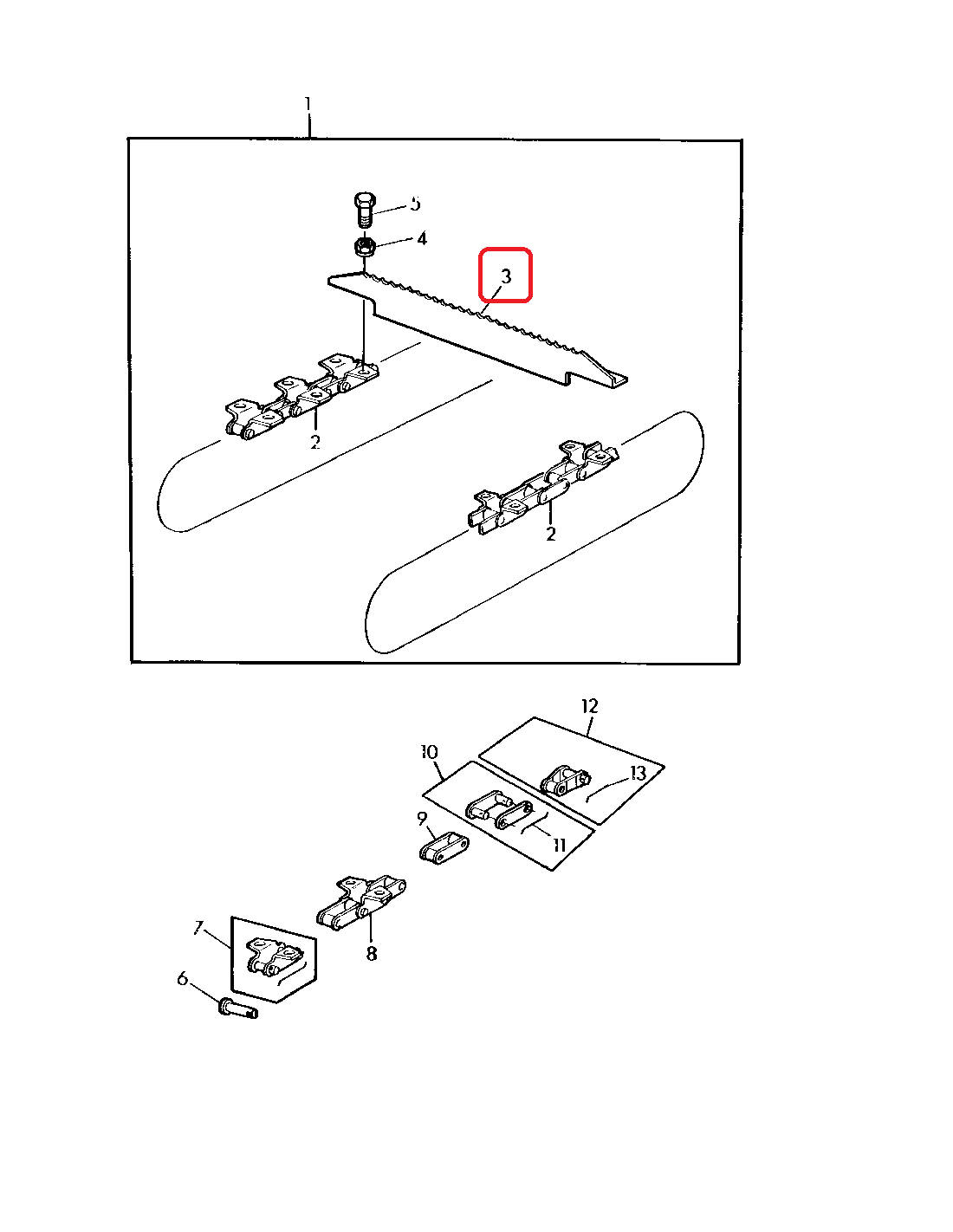 1
5
4
3
2
2
12
10
13
9
11
7
8
6