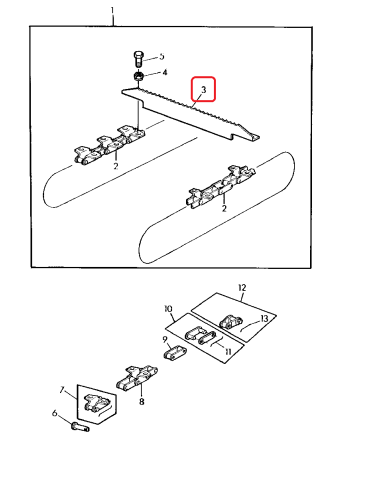 1
5
4
3
2
2
12
10
13
9
11
7
8
6