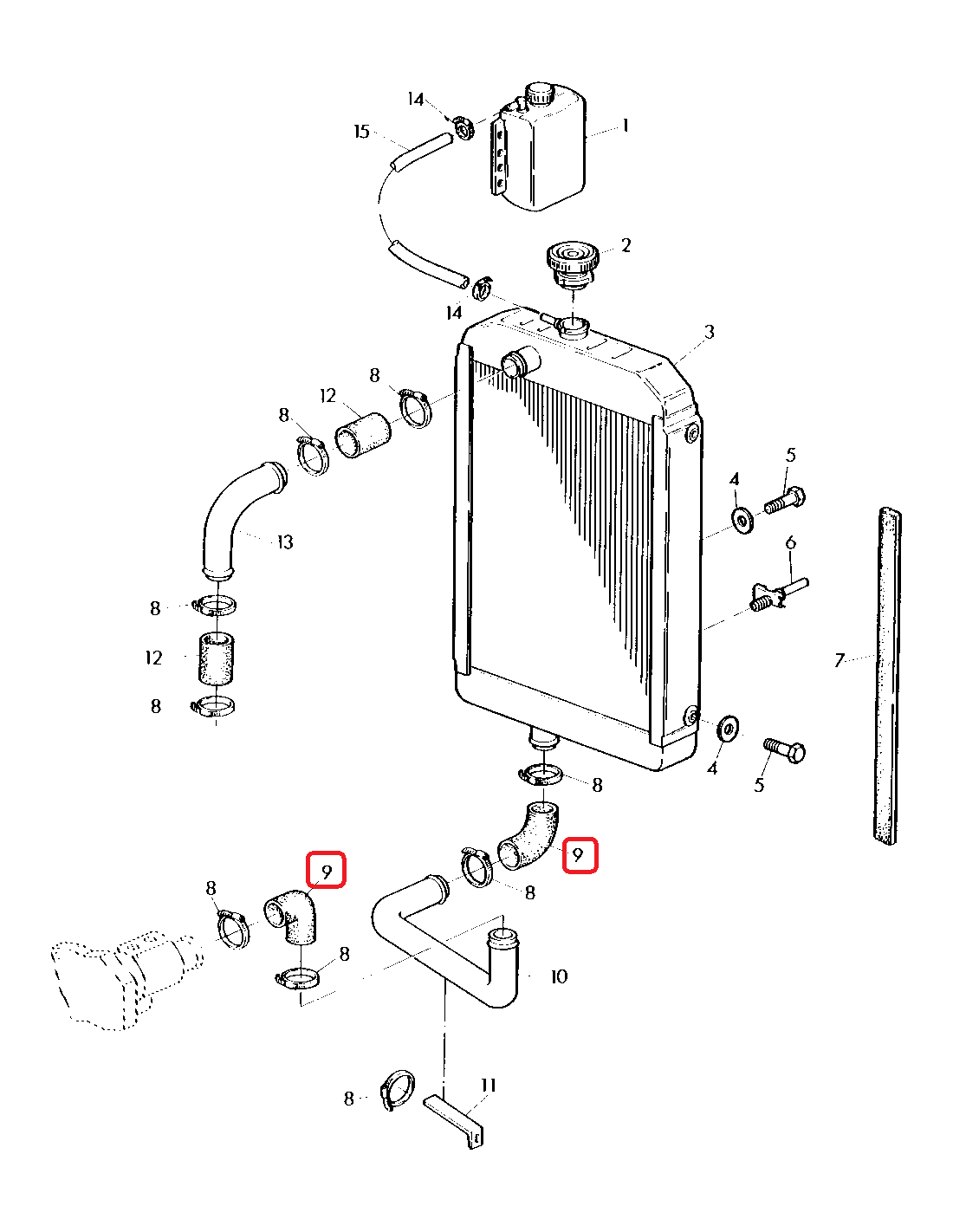 14
15
1
2
14
3
8
12
8
5
4
13
6
8
12
7
8
4
5
8
9
9
8
8
8
10
8
11