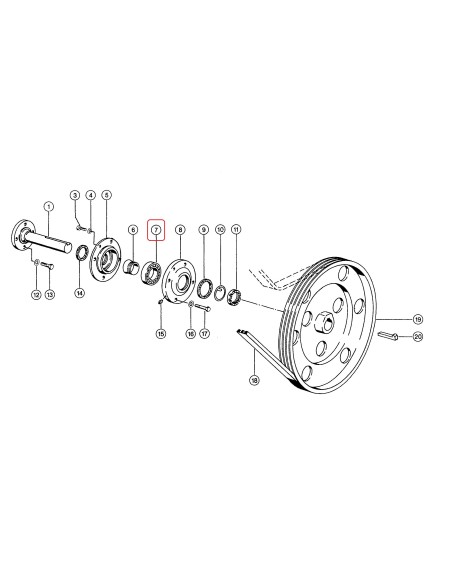 1
3
4
5
6
7
8
9
10
11
12
13
14
15
16
17
18
19
20