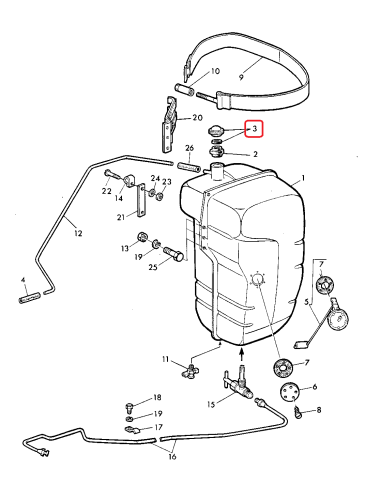 10
9
20
3
2
26
1
22
14
24
23
21
12
13
19
25
7
5
4
11
7
6
15
8
18
19
17
16