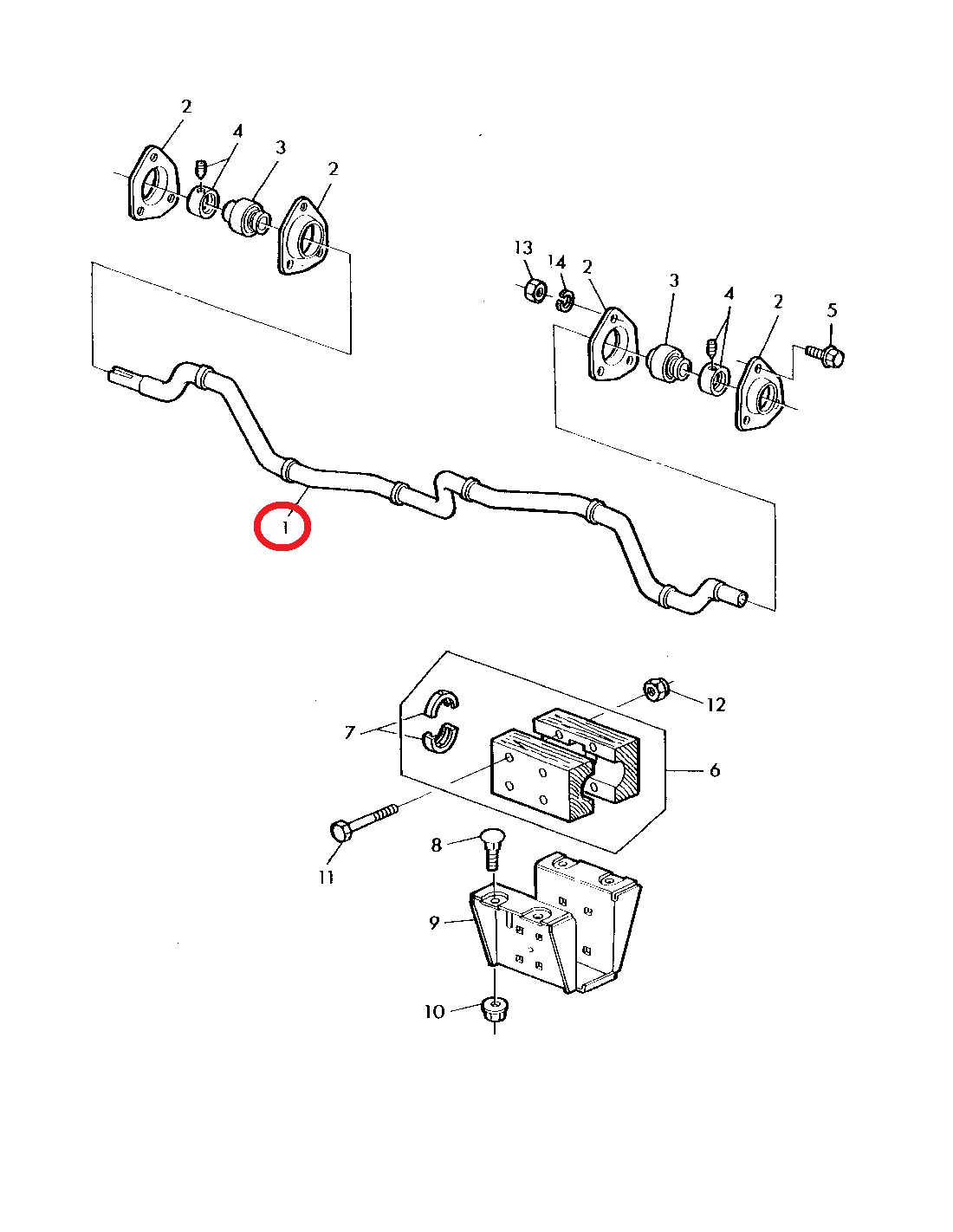 2
4
3
2
13
14
2
3
4
2
5
1
12
7
6
11
8
9
10