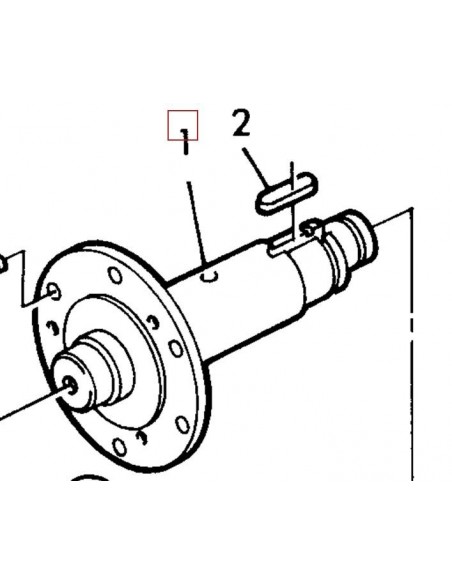 1
2