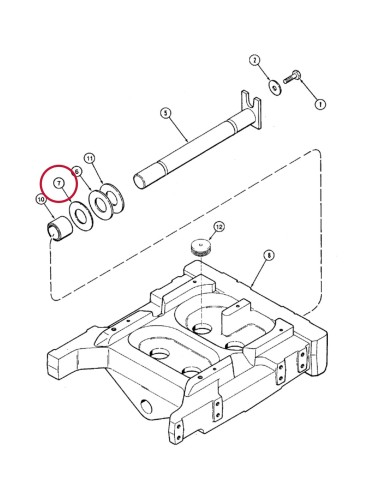 2
1
5
11
6
7
10
12
8