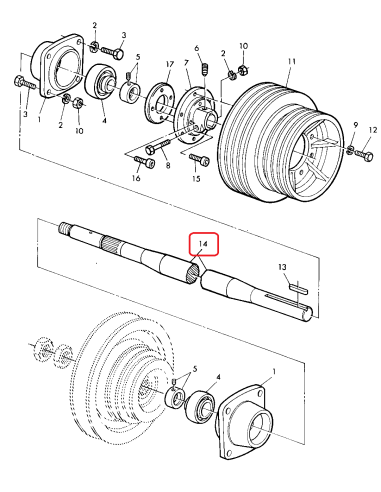 2
3
5
6
2
10
17
7
11
3
1
2
10
4
9
12
8
16
15
14
13
5
4
1