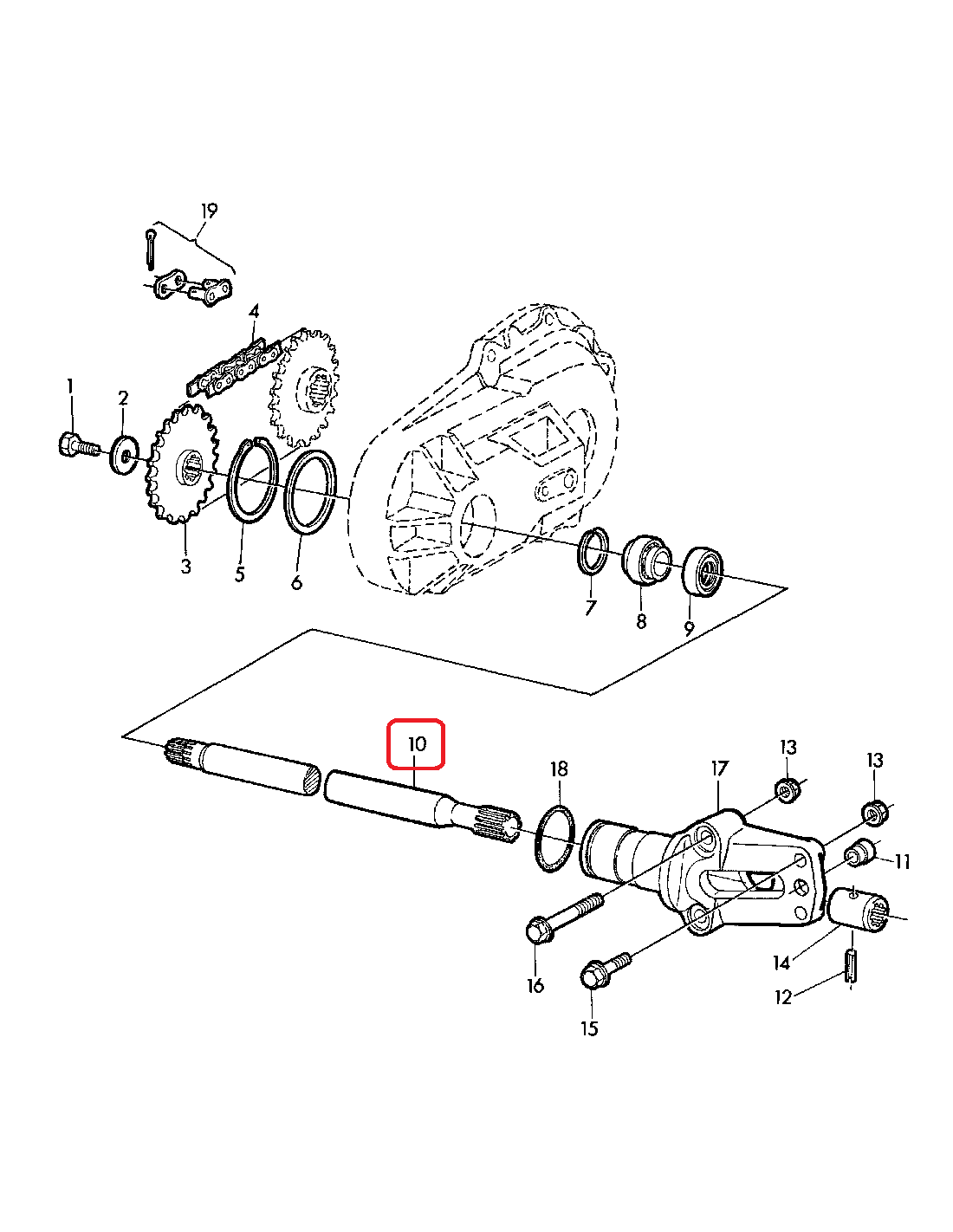 19
4
1
2
3
5
6
7
8
9
10
18
17
13
13
11
14
12
16
15