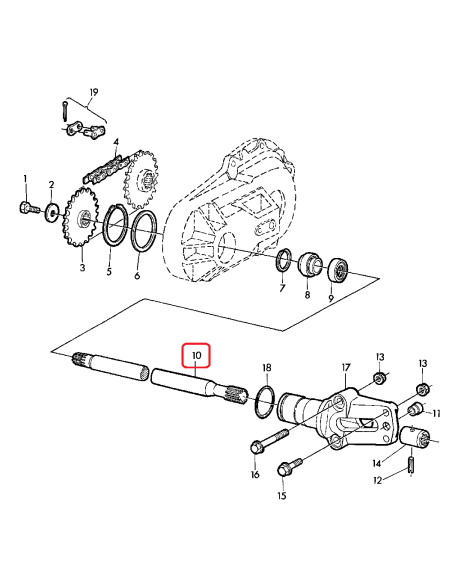 19
4
1
2
3
5
6
7
8
9
10
18
17
13
13
11
14
12
16
15