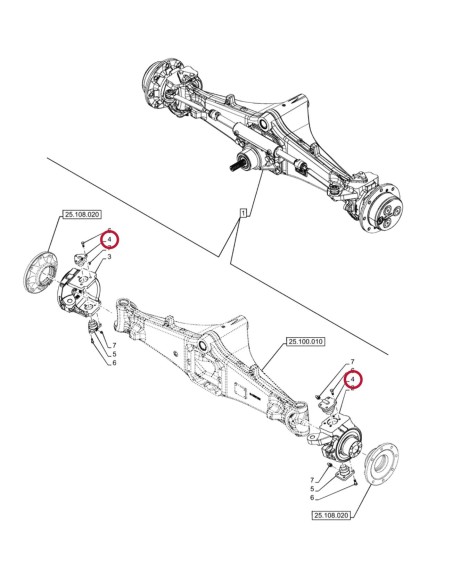 1
25.108.020
4
3
7
5
6
25.100.010
7
4
7
5
6
25.108.020