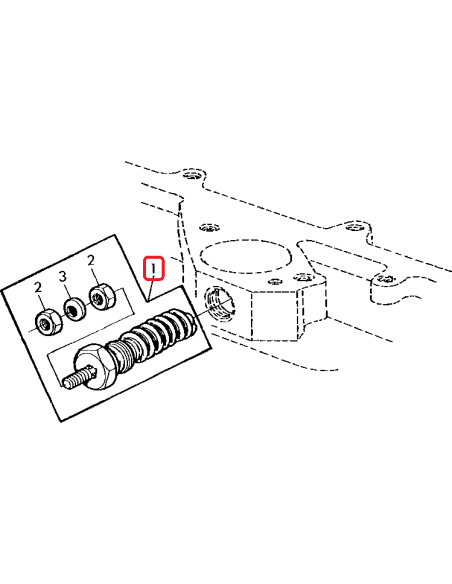 1
2
3
2