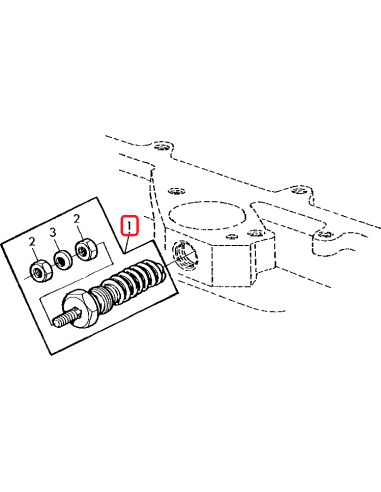 1
2
3
2