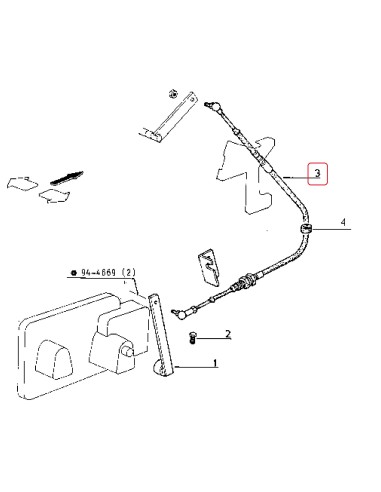 3

4

94-4669 (2)

2

1