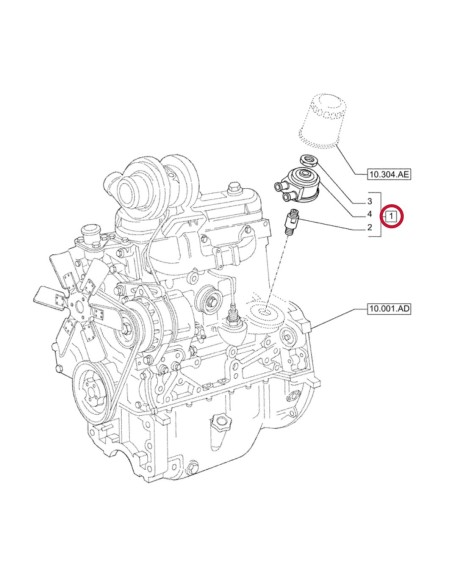 10.304.AE

3

4

1

2

10.001.AD