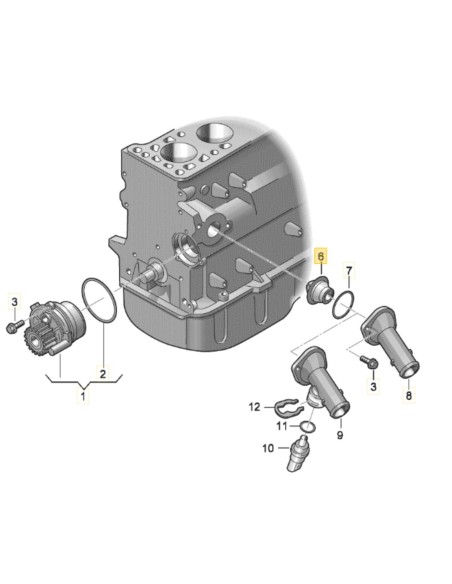 6
7
3
2
1
3
8
12
11
9
10