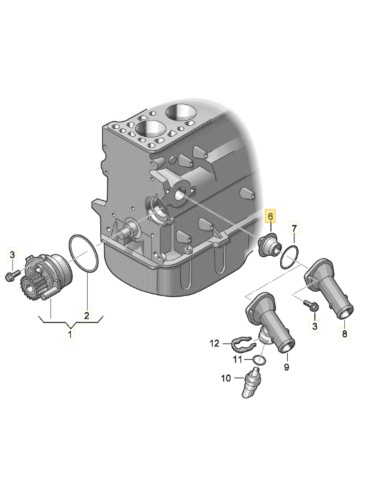 6
7
3
2
1
3
8
12
11
9
10