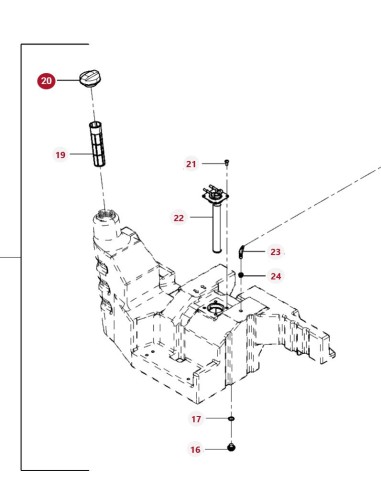 20
19
21
22
23
24
17
16