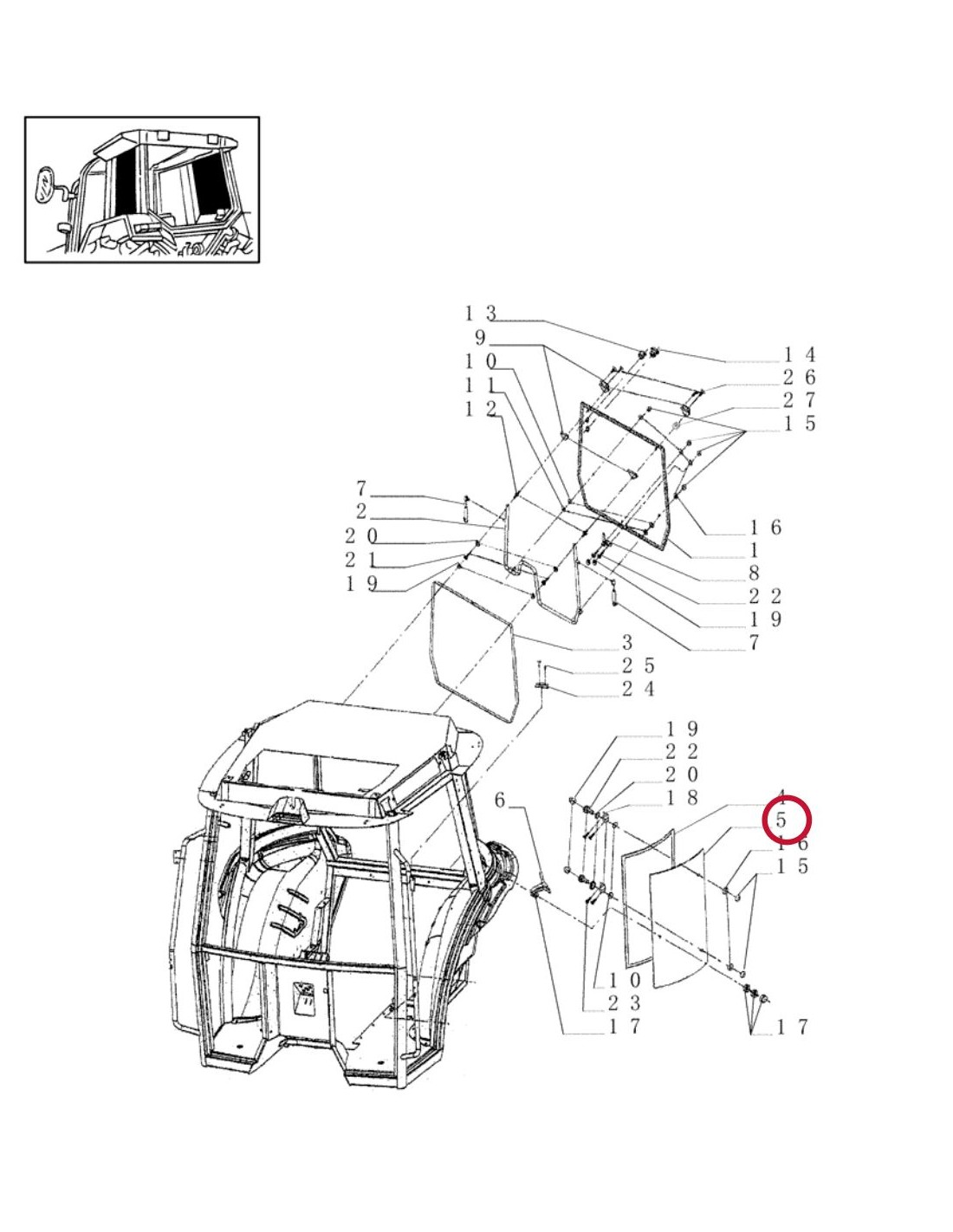 13
9
10
11
12
14
26
27
15
7
2
20
21
19
16
1
8
22
19
7
3
25
24
19
22
20
18
6
4
5
16
15
10
23
17
17