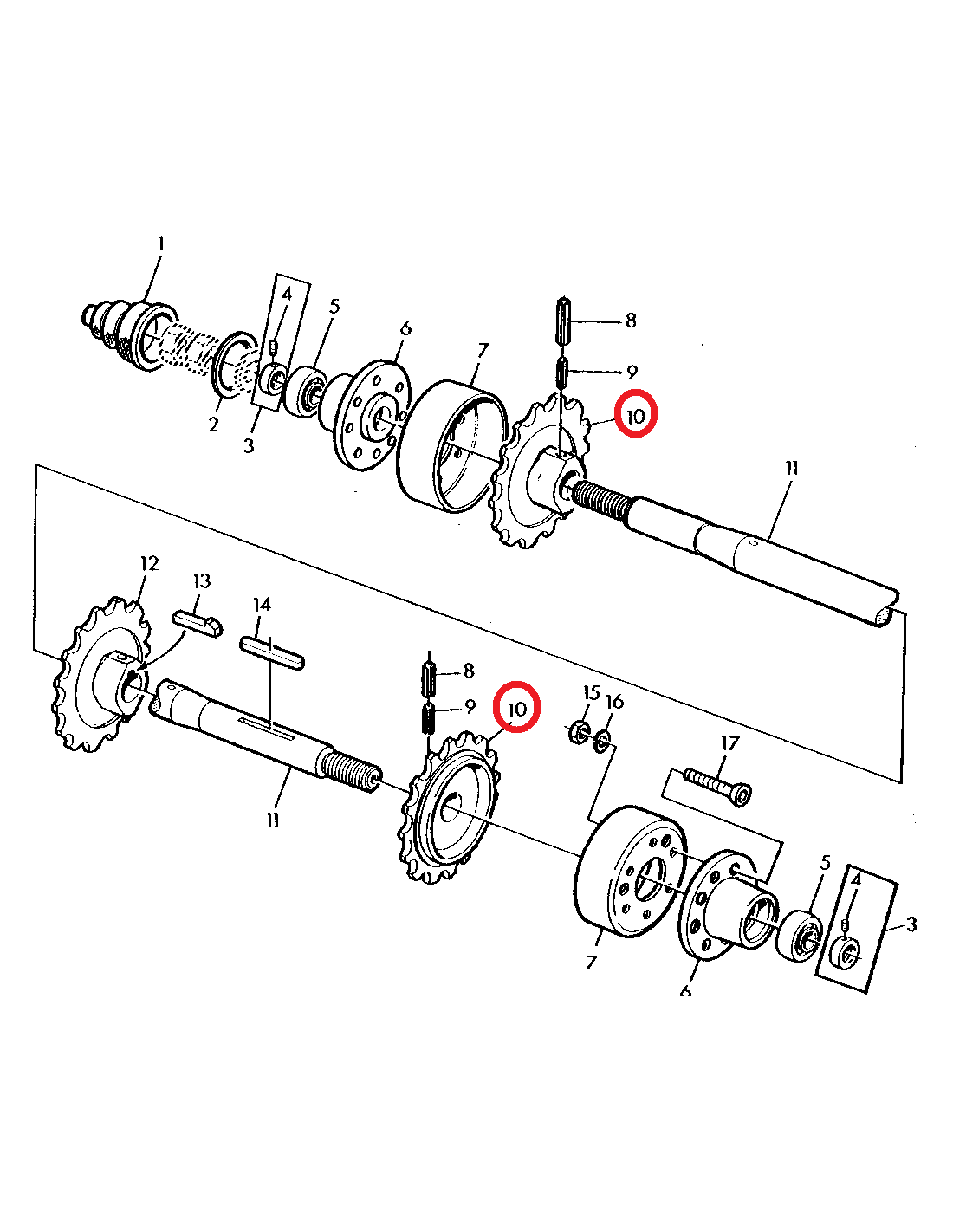 1
4
5
6
7
8
9
10
2
3
11
12
13
14
8
9
10
15
16
17
11
5
4
3
7
6