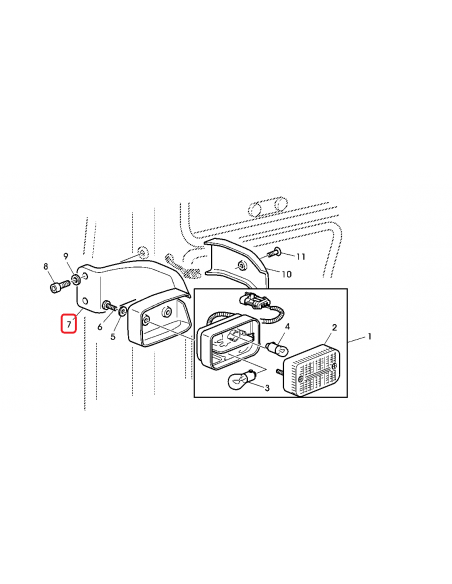 9
8
7
6
5
11
10
4
2
1
3