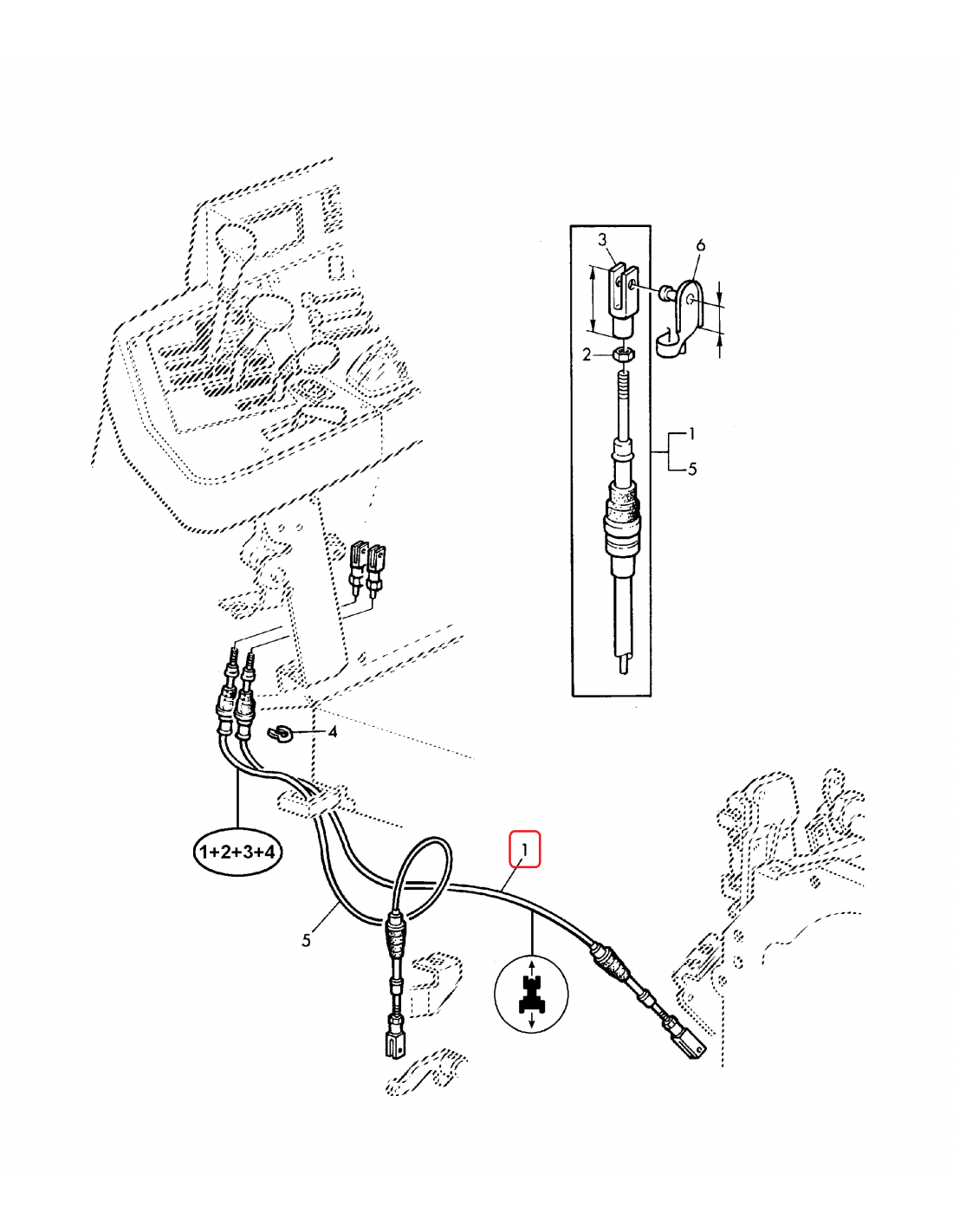 3
6
2
1
5
4
1+2+3+4
1
5