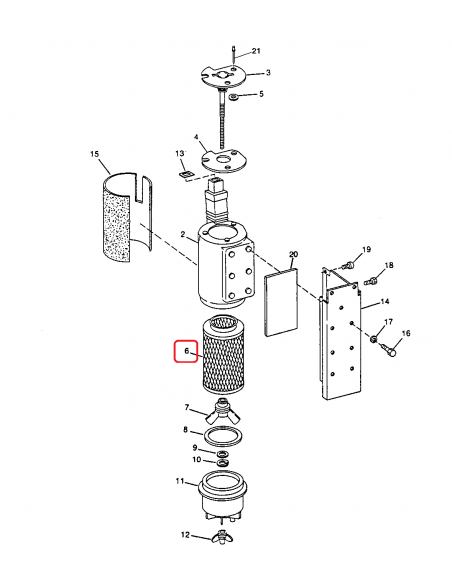 21
3
5
4
13
15
2
20
19
18
14
17
16
6
7
8
9
10
11
12