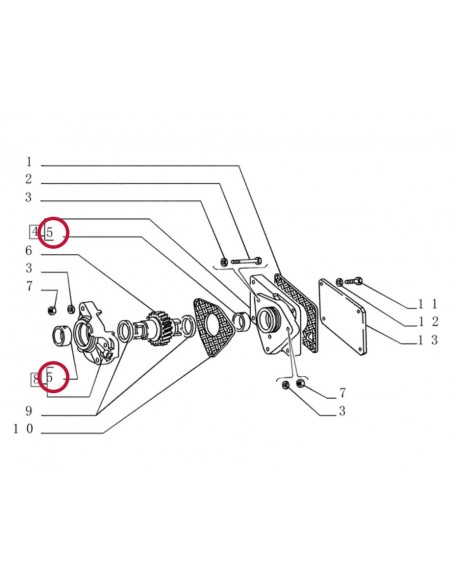 1
2
3
4 5
6
3
7
8 5
9
10
11
12
13
7
3