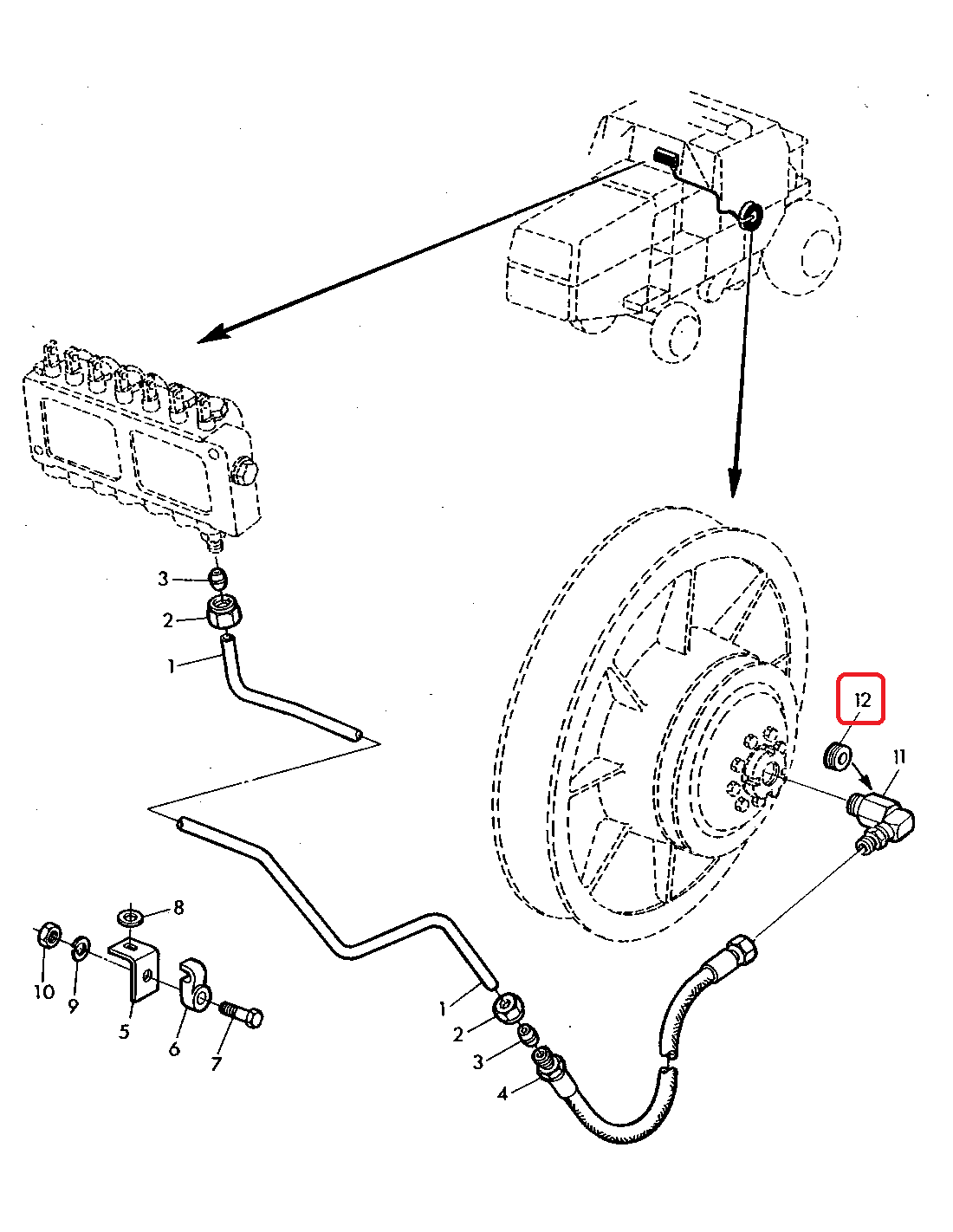 3
2
1
12
11
8
10
9
5
6
7
1
2
3
4