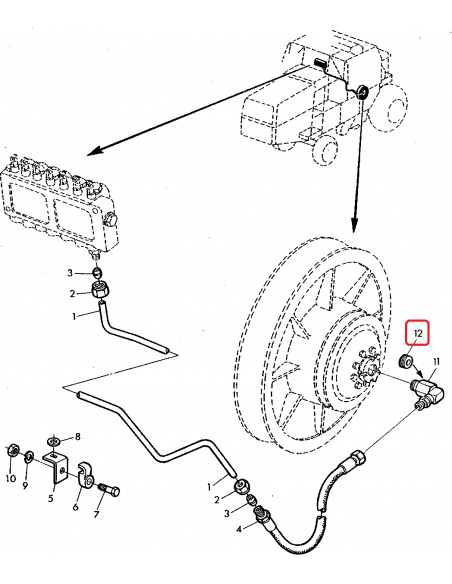 3
2
1
12
11
8
10
9
5
6
7
1
2
3
4