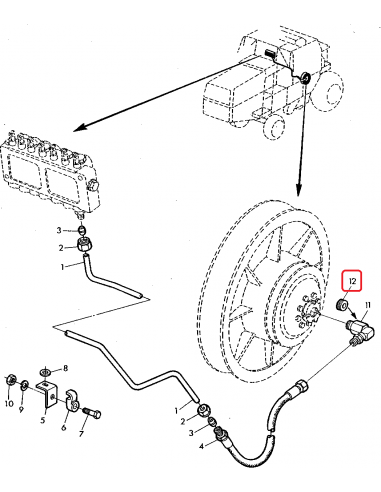 3
2
1
12
11
8
10
9
5
6
7
1
2
3
4