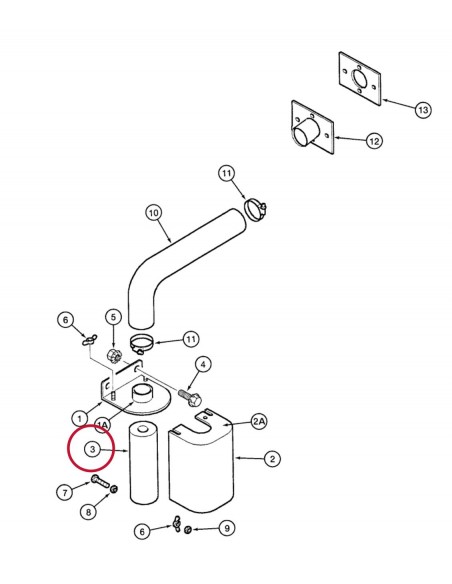 13
12
11
10
6
5
11
4
1
1A
2A
3
2
7
8
6
9