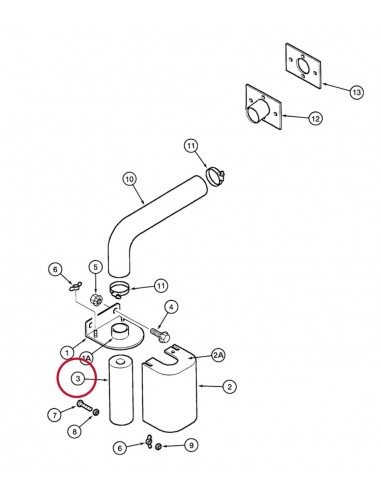 13
12
11
10
6
5
11
4
1
1A
2A
3
2
7
8
6
9