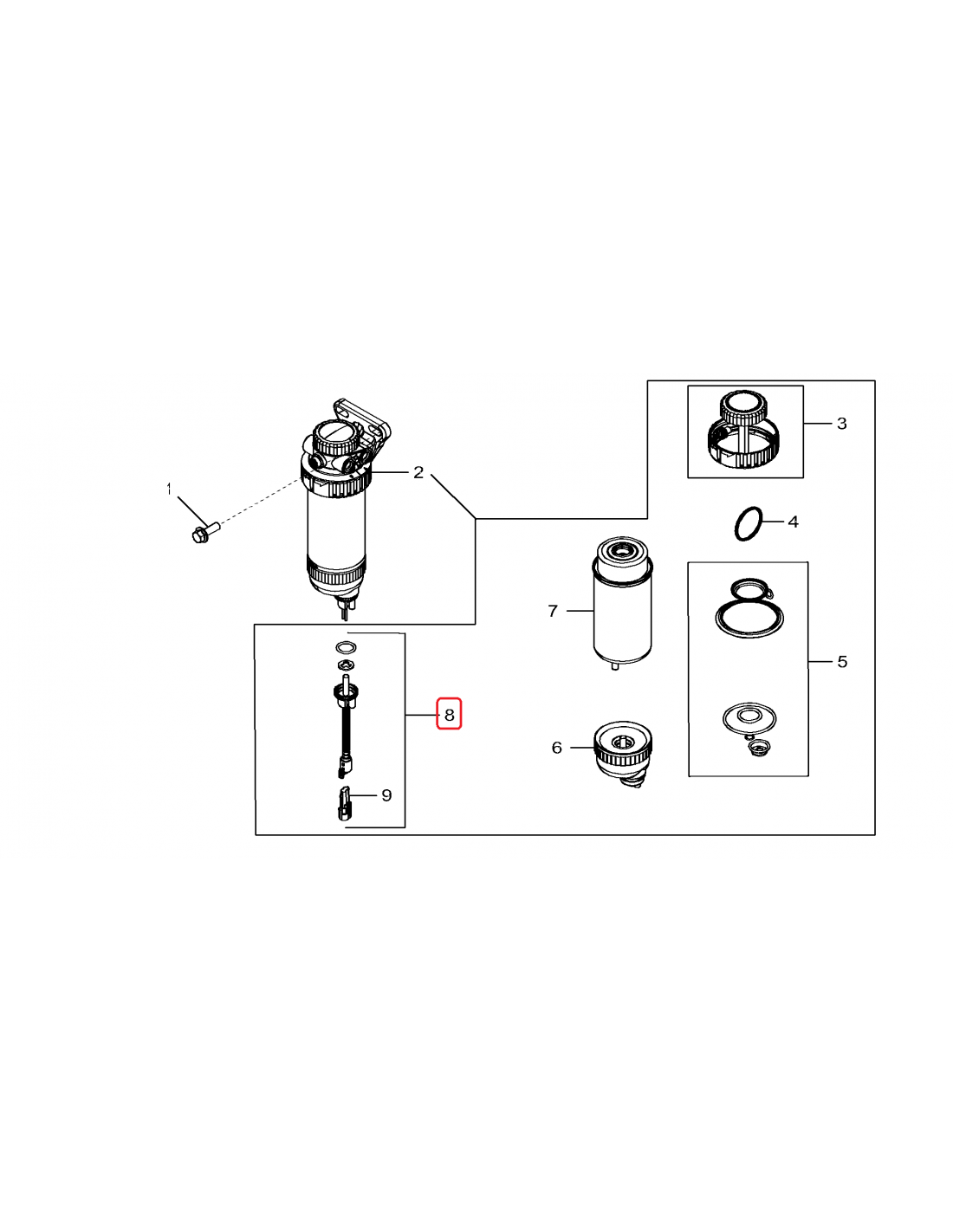 1
2
3
4
7
5
8
6
9