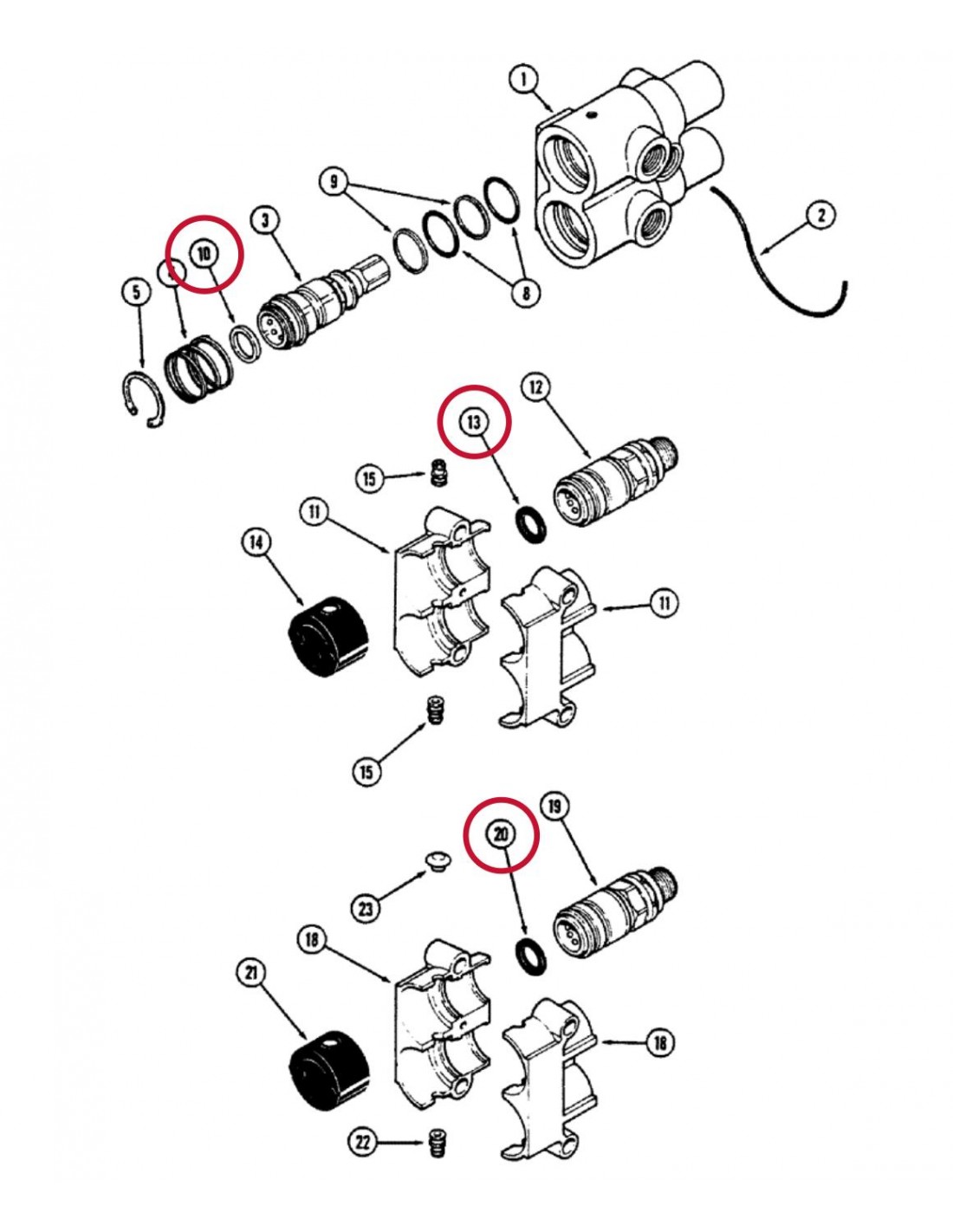 1
2
9
3
10
8
5
13
12
15
11
14
11
15
20
19
23
18
21
18
22