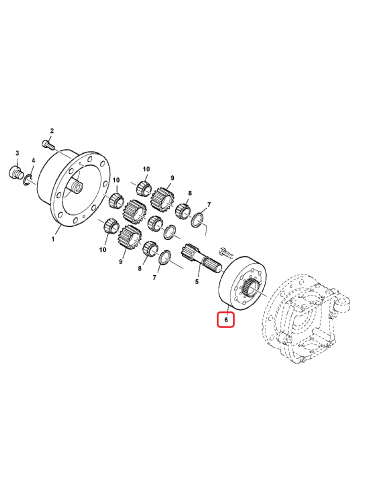 2
3
4
10
9
10
8
7
1
10
9
8
7
5
6