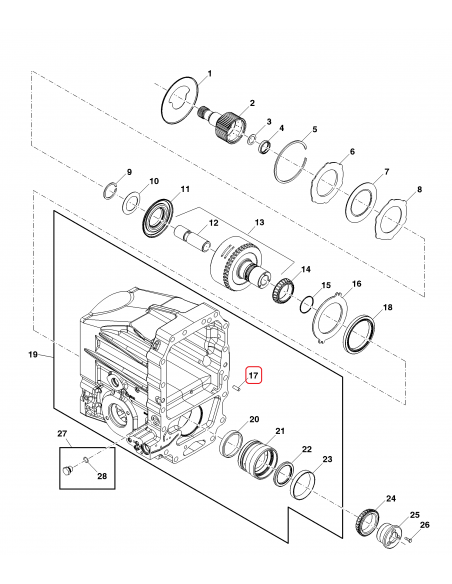 1
2
3
4
5
6
7
8
9
10
11
12
13
14
15
16
18
19
17
20
21
22
23
27
28
24
25
26