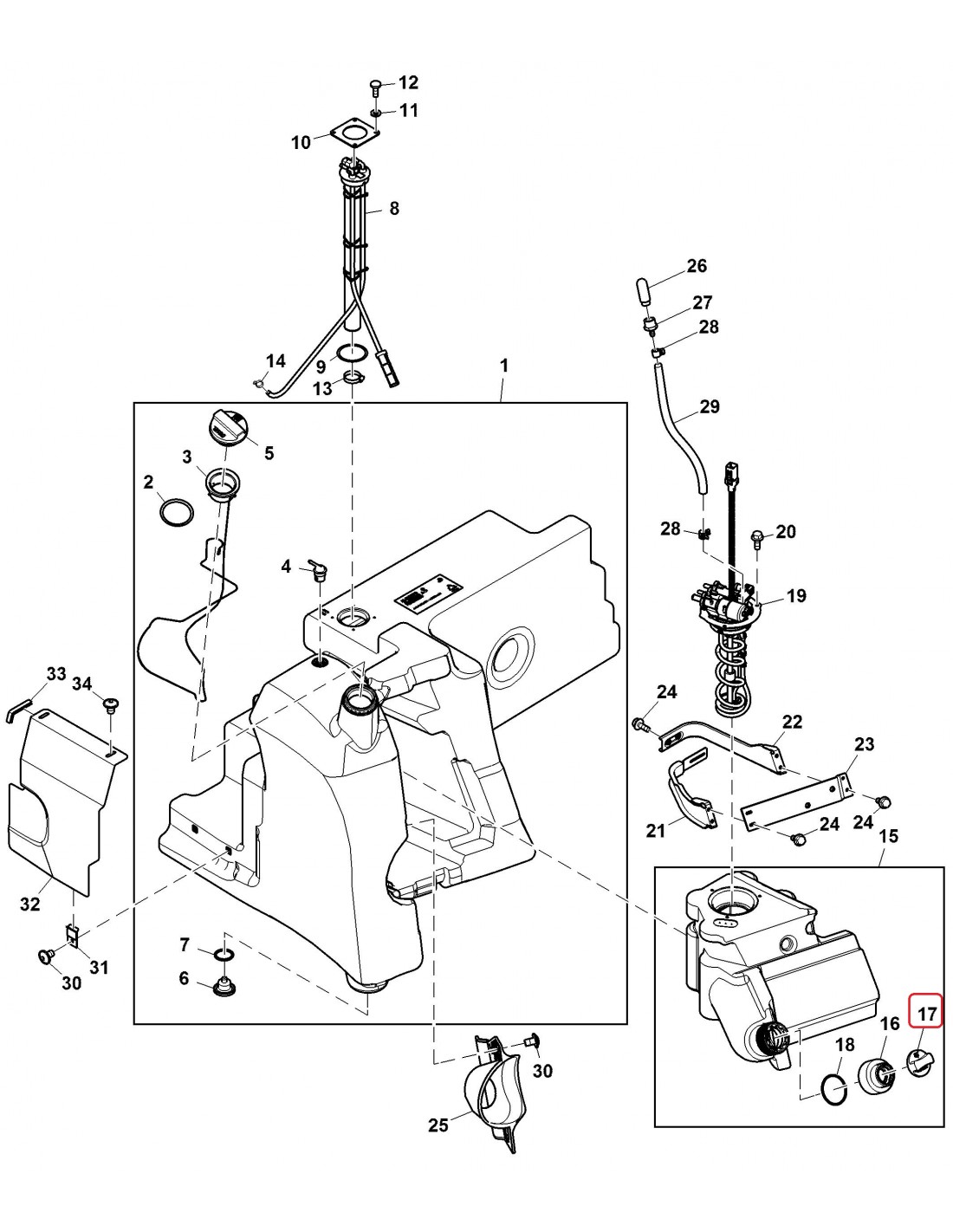 12
11
10
8
26
27
28
14
9
13
1
29
5
3
2
28
20
4
19
33
34
24
22
23
21
24
24
15
32
7
6
31
30
17
16
18
30
25