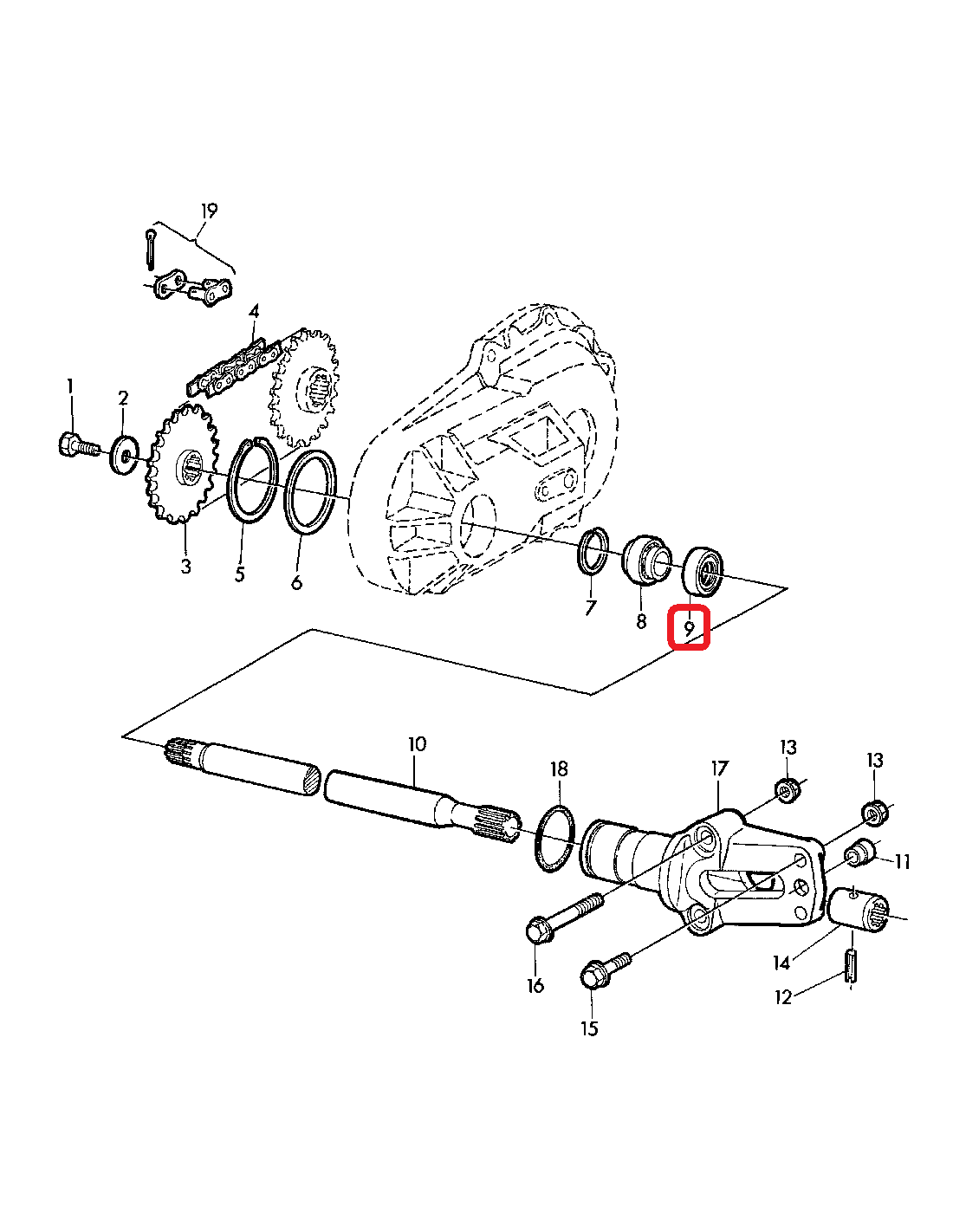 19
4
1
2
3
5
6
7
8
9
10
18
17
13
13
11
14
12
16
15