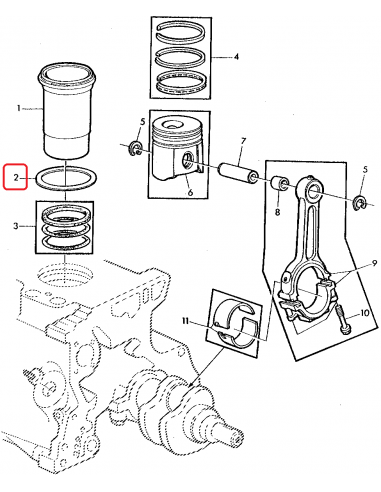 4
1
5
7
5
2
6
8
3
9
11
10